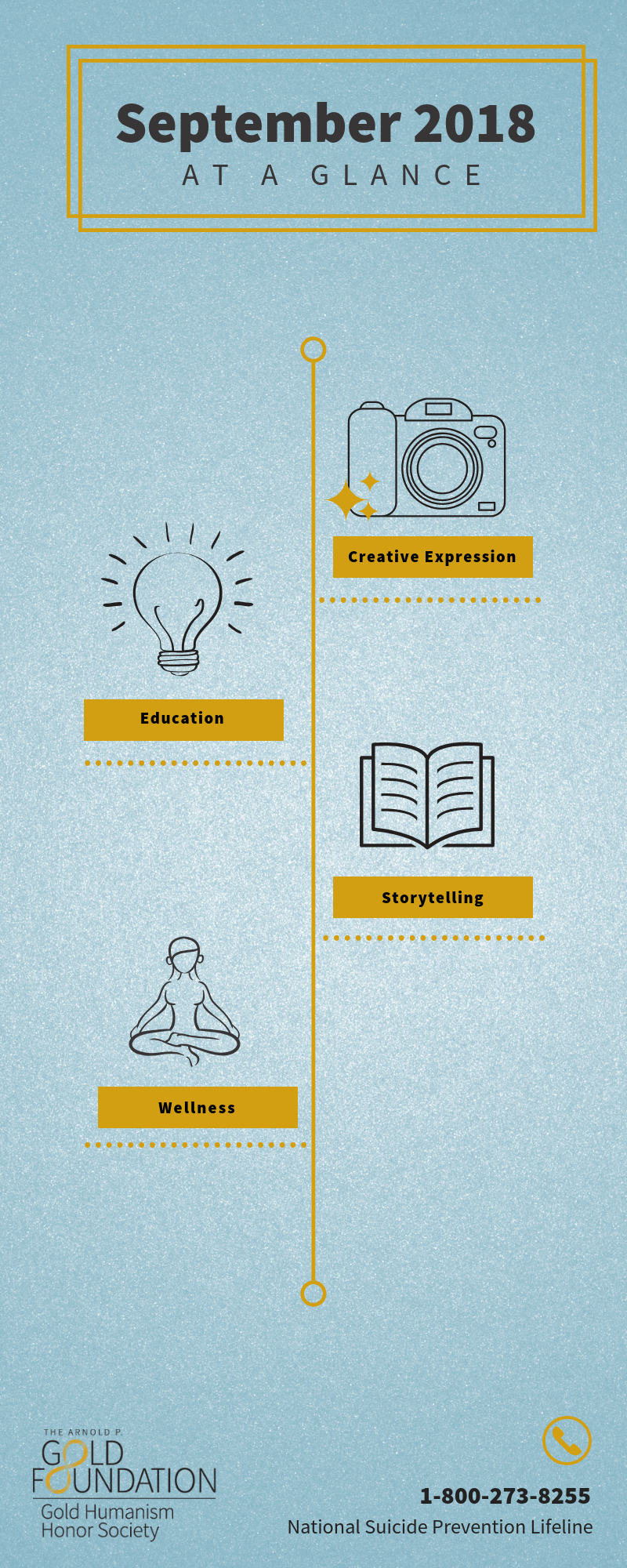 September 2018
AT A GLANCE

Creative Expression

Education

Storytelling

Wellness

THE ARNOLD P. GOLD FOUNDATION
Gold Humanism Honor Society

1-800-273-8255
National Suicide Prevention Lifeline